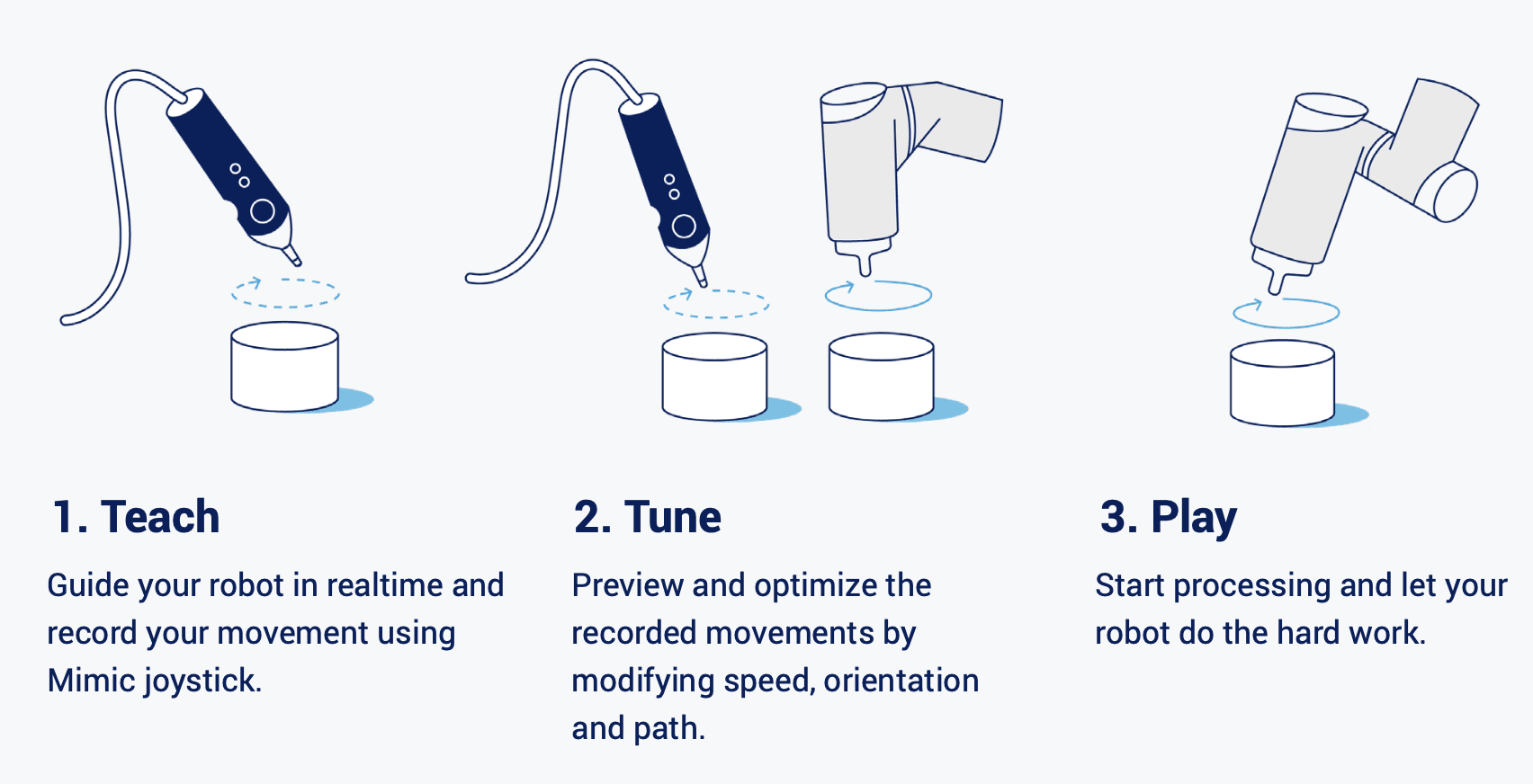 1. Teach

Guide your robot in realtime and record your movement using Mimic joystick.

2. Tune

Preview and optimize the recorded movements by modifying speed, orientation and path.

3. Play

Start processing and let your robot do the hard work.