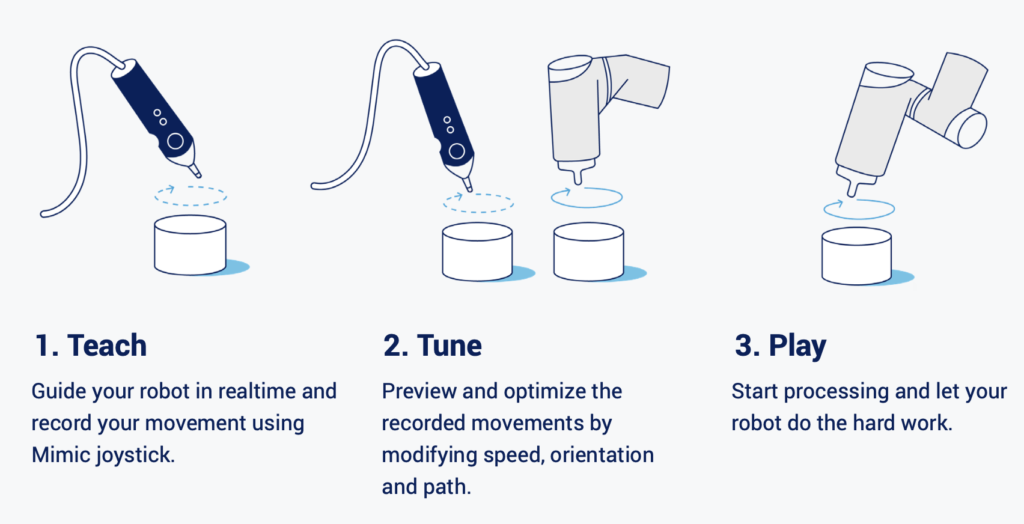 1. Teach

Guide your robot in realtime and record your movement using Mimic joystick.

2. Tune

Preview and optimize the recorded movements by modifying speed, orientation and path.

3. Play

Start processing and let your robot do the hard work.